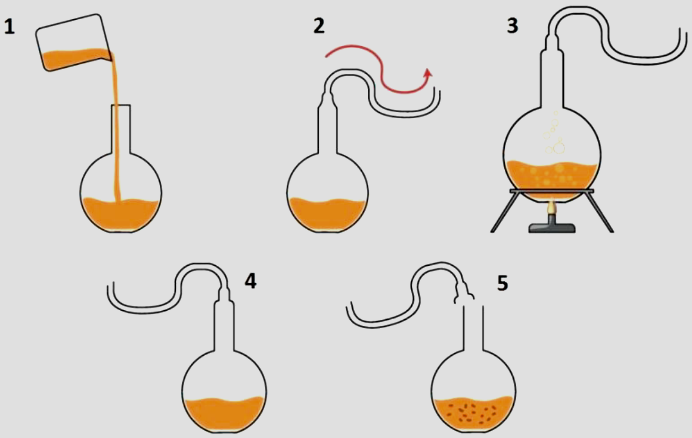 1

2

3

4

5